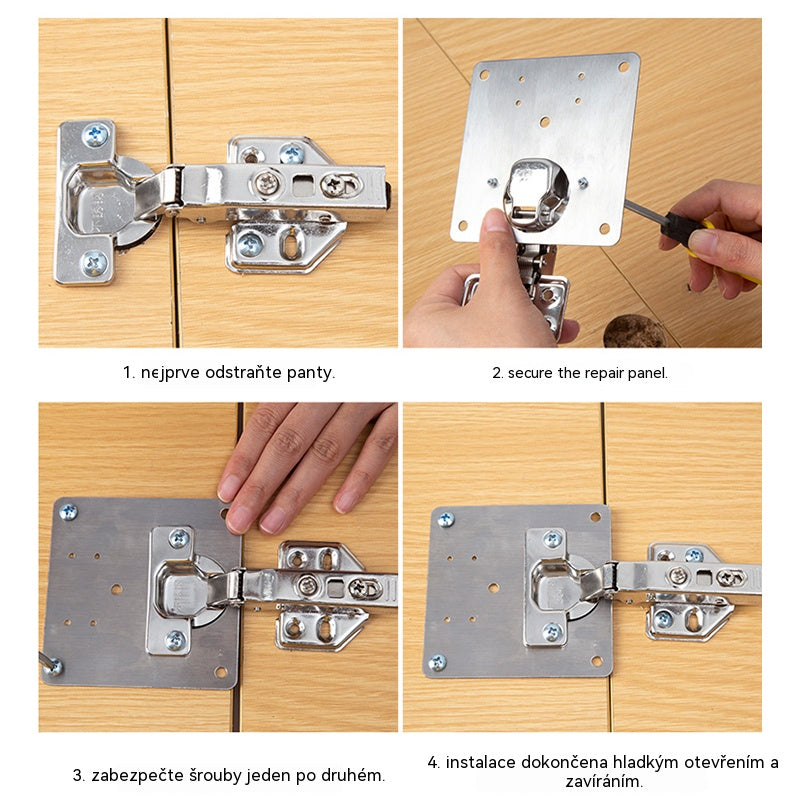 1. nejprve odstraňte panty.

2. secure the repair panel.

3. zabezpečte šrouby jeden po druhém.

4. instalace dokončena hladkým otevřením a zavíráním.